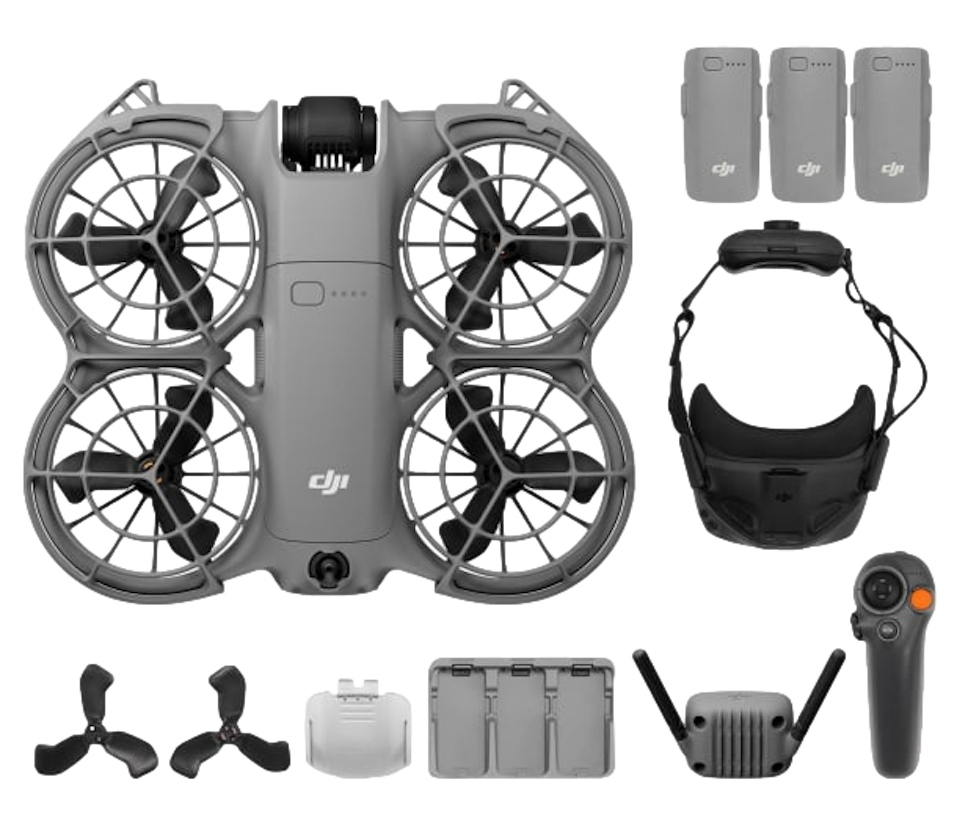 dji

dji

dji

dji